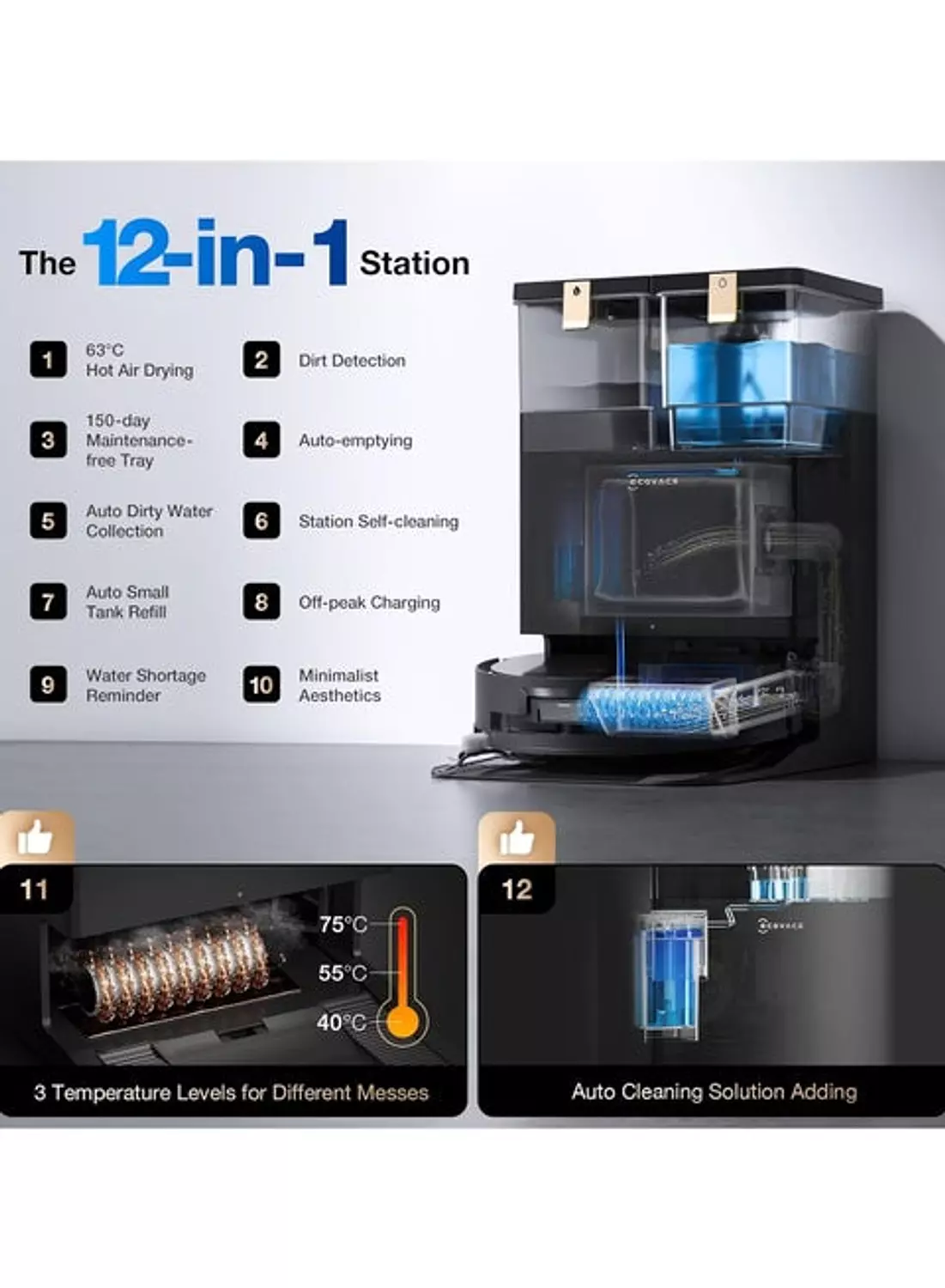 The 12-in-1 Station

1 63°C Hot Air Drying

2 Dirt Detection

3 150-day Maintenance-free Tray

4 Auto-emptying

5 Auto Dirty Water Collection

6 Station Self-cleaning

7 Auto Small Tank Refill

8 Off-peak Charging

9 Water Shortage Reminder

10 Minimalist Aesthetics

ECOVACS

11

75°C
55°C
40°C

3 Temperature Levels for Different Messes

12

ECOVACS

Auto Cleaning Solution Adding