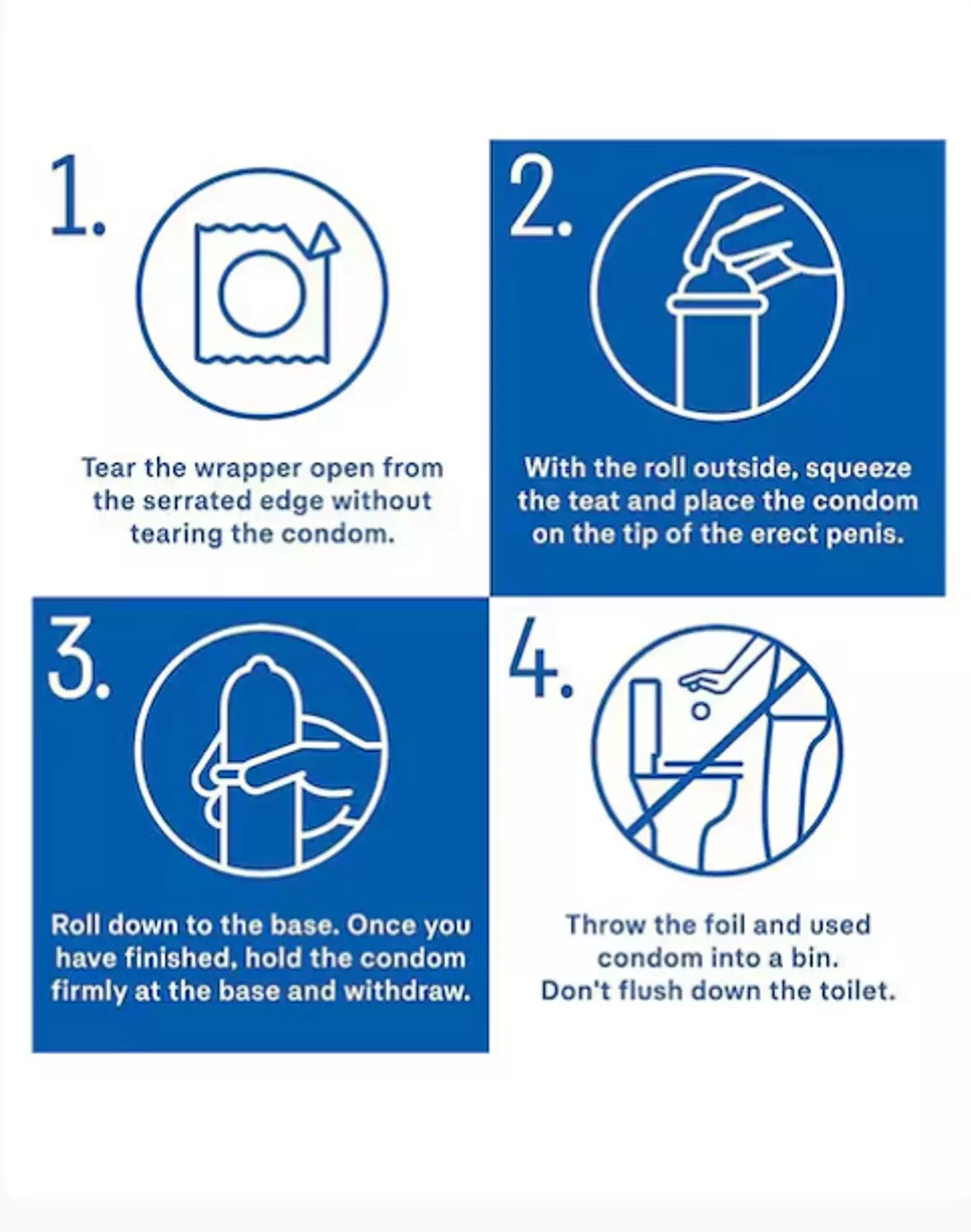 1.

Tear the wrapper open from the serrated edge without tearing the condom.

2.

With the roll outside, squeeze the teat and place the condom on the tip of the erect penis.

3.

Roll down to the base. Once you have finished, hold the condom firmly at the base and withdraw.

4.

Throw the foil and used condom into a bin. Don't flush down the toilet.