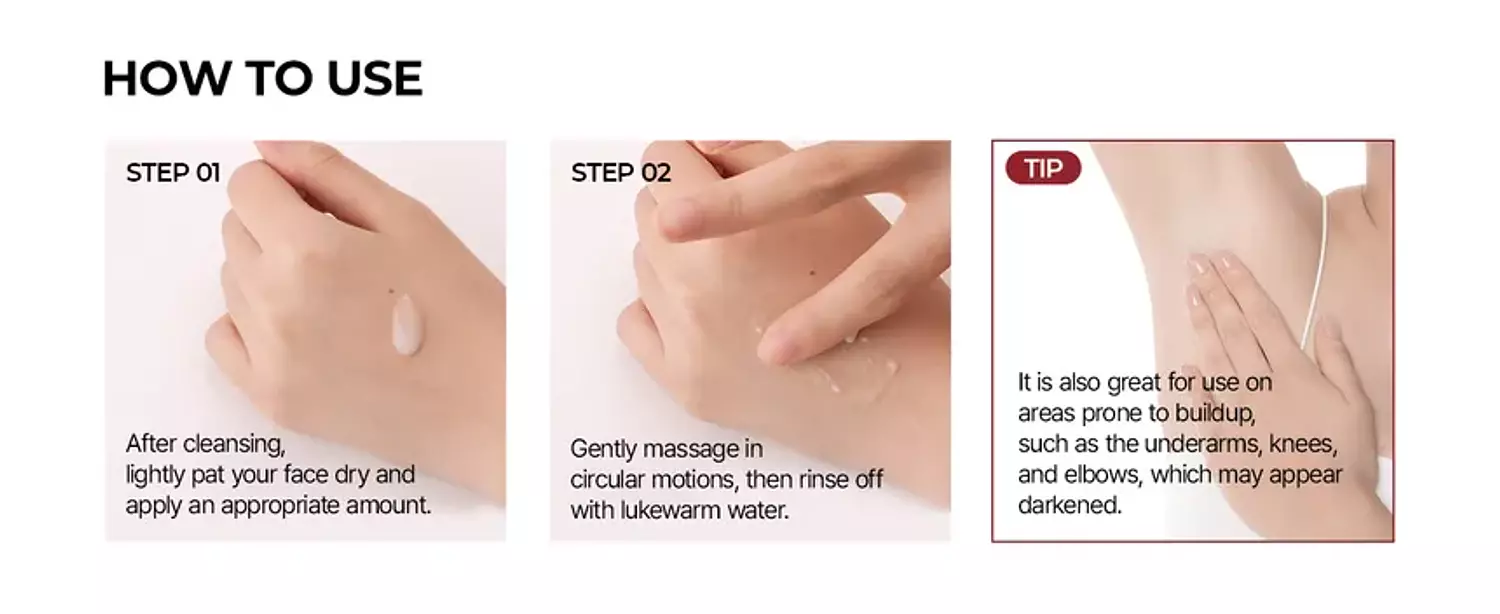 HOW TO USE

STEP 01

After cleansing, lightly pat your face dry and apply an appropriate amount.

STEP 02

Gently massage in circular motions, then rinse off with lukewarm water.

TIP

It is also great for use on areas prone to buildup, such as the underarms, knees, and elbows, which may appear darkened.