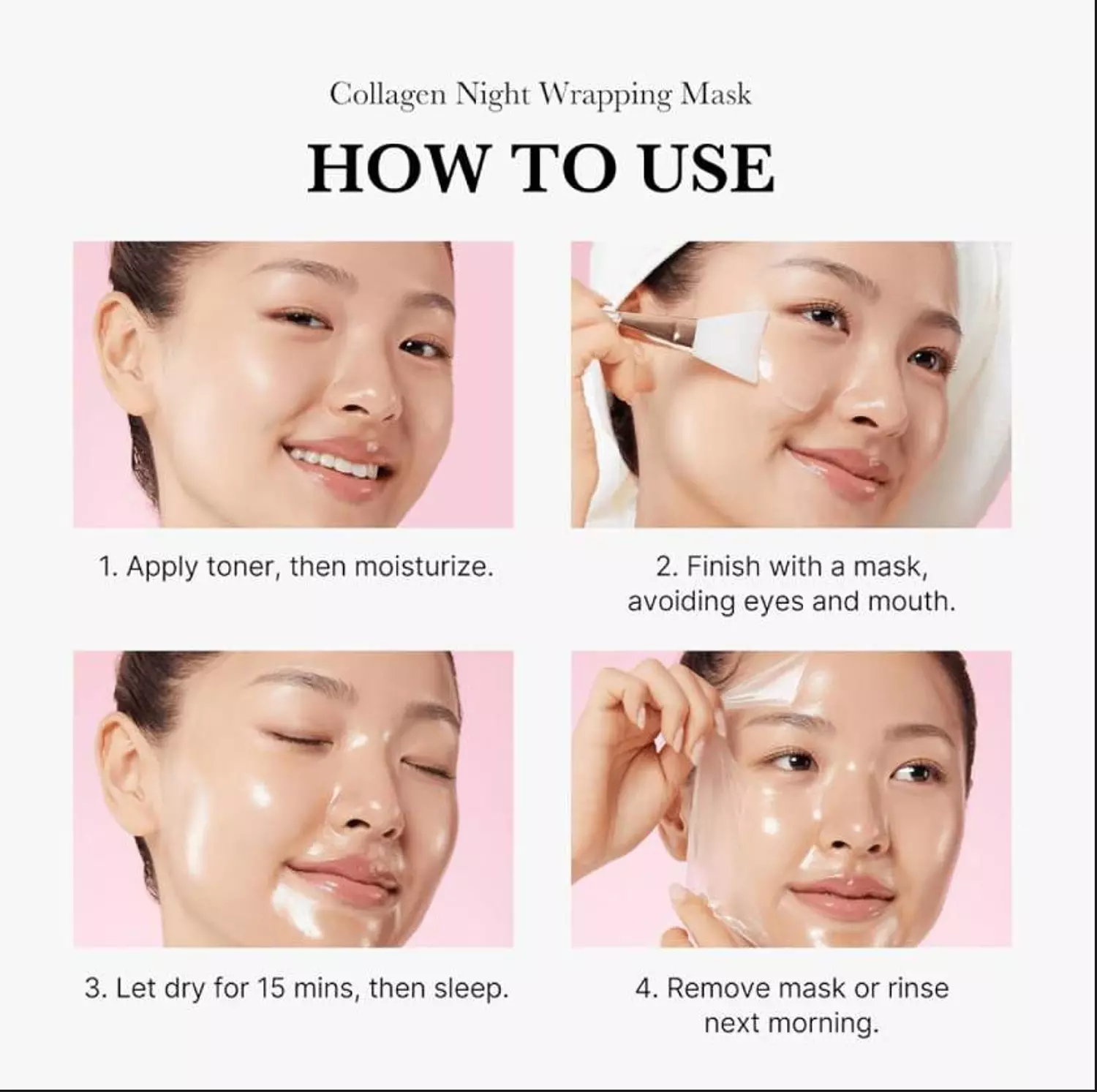 Collagen Night Wrapping Mask

HOW TO USE

1. Apply toner, then moisturize.

2. Finish with a mask, avoiding eyes and mouth.

3. Let dry for 15 mins, then sleep.

4. Remove mask or rinse next morning.