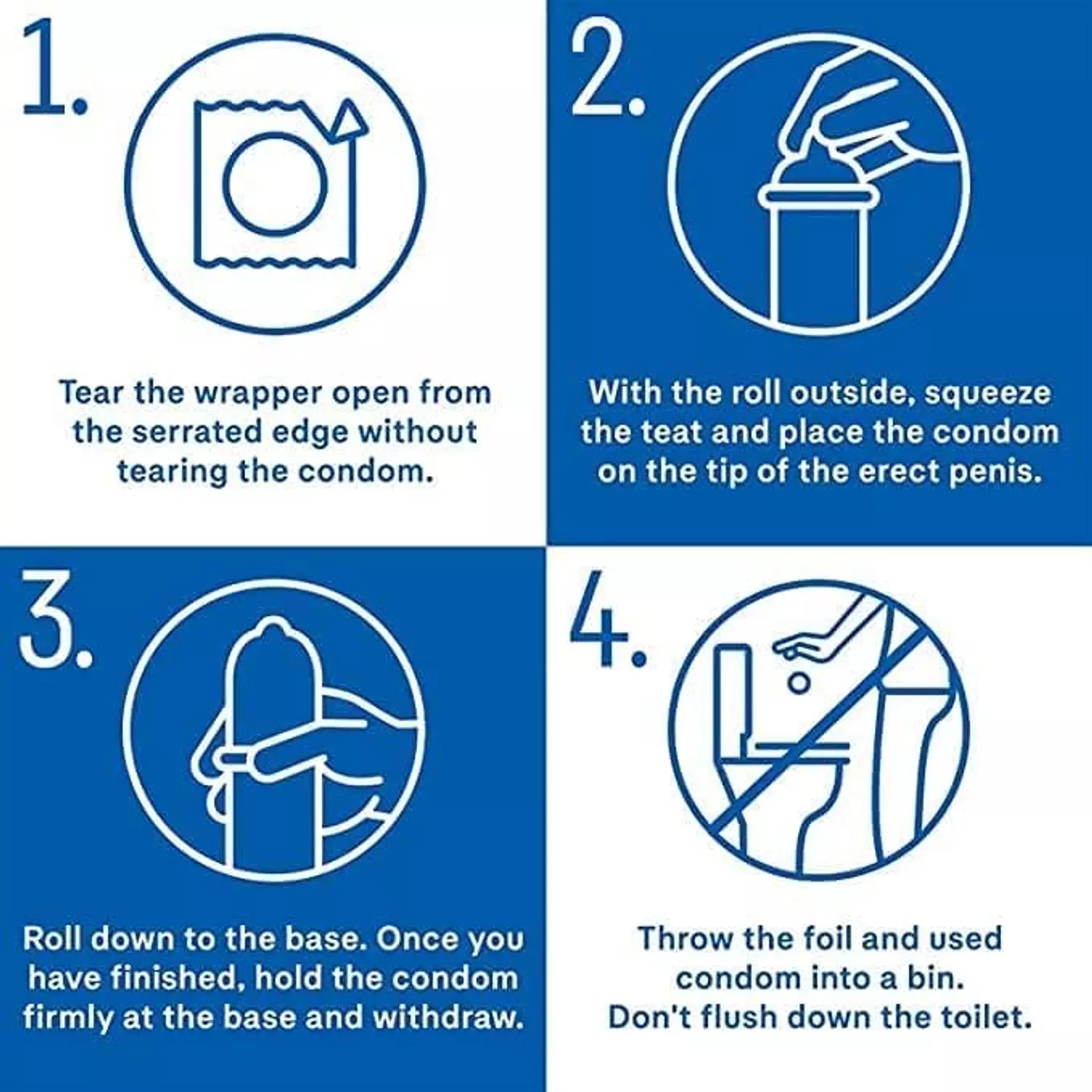 1.

Tear the wrapper open from the serrated edge without tearing the condom.

2.

With the roll outside, squeeze the teat and place the condom on the tip of the erect penis.

3.

Roll down to the base. Once you have finished, hold the condom firmly at the base and withdraw.

4.

Throw the foil and used condom into a bin.
Don't flush down the toilet.